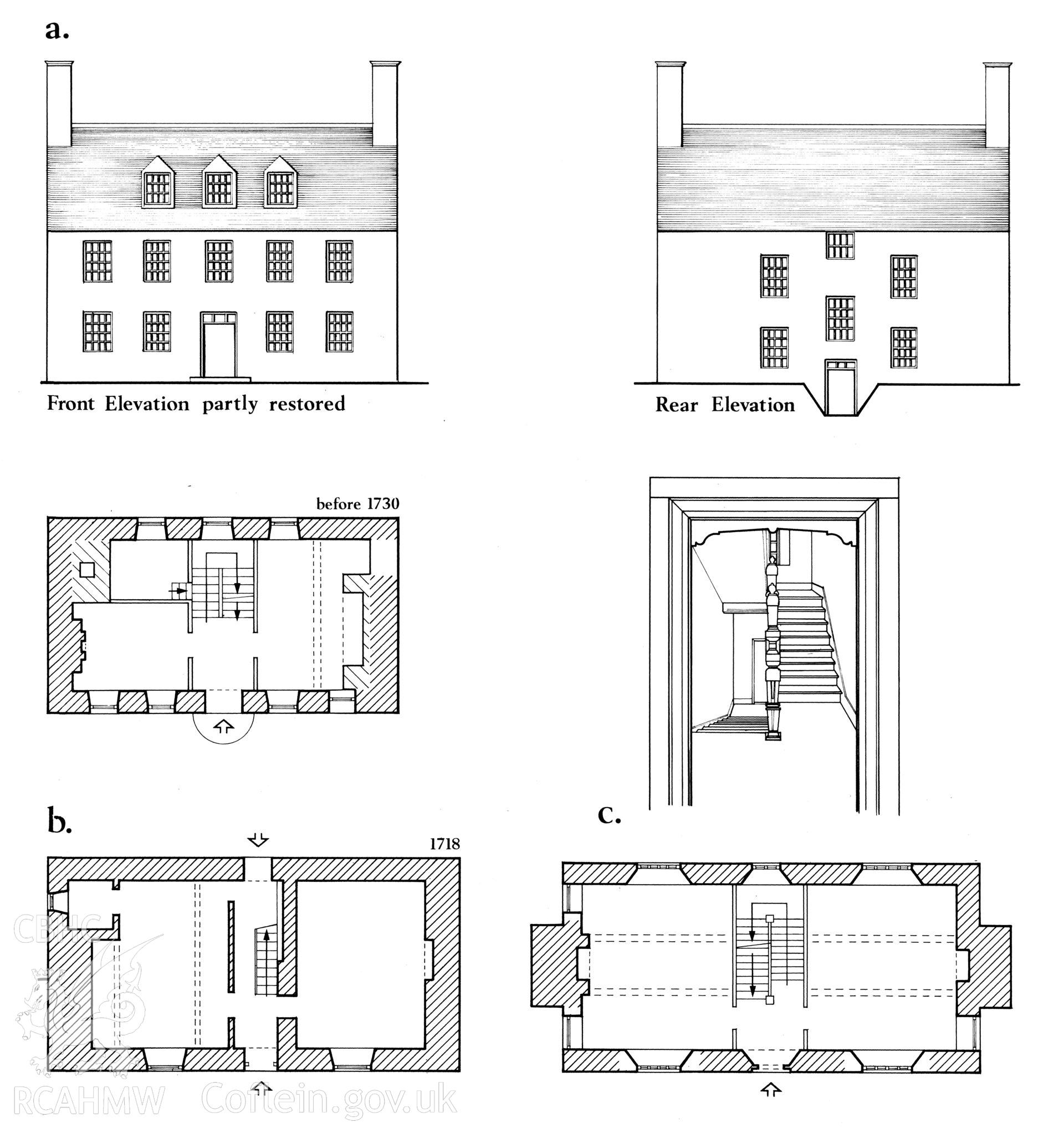 a.

Front Elevation partly restored

Rear Elevation

before 1730

b.

1718

c.

CBHC

RCAHMW Coflein.gov.uk